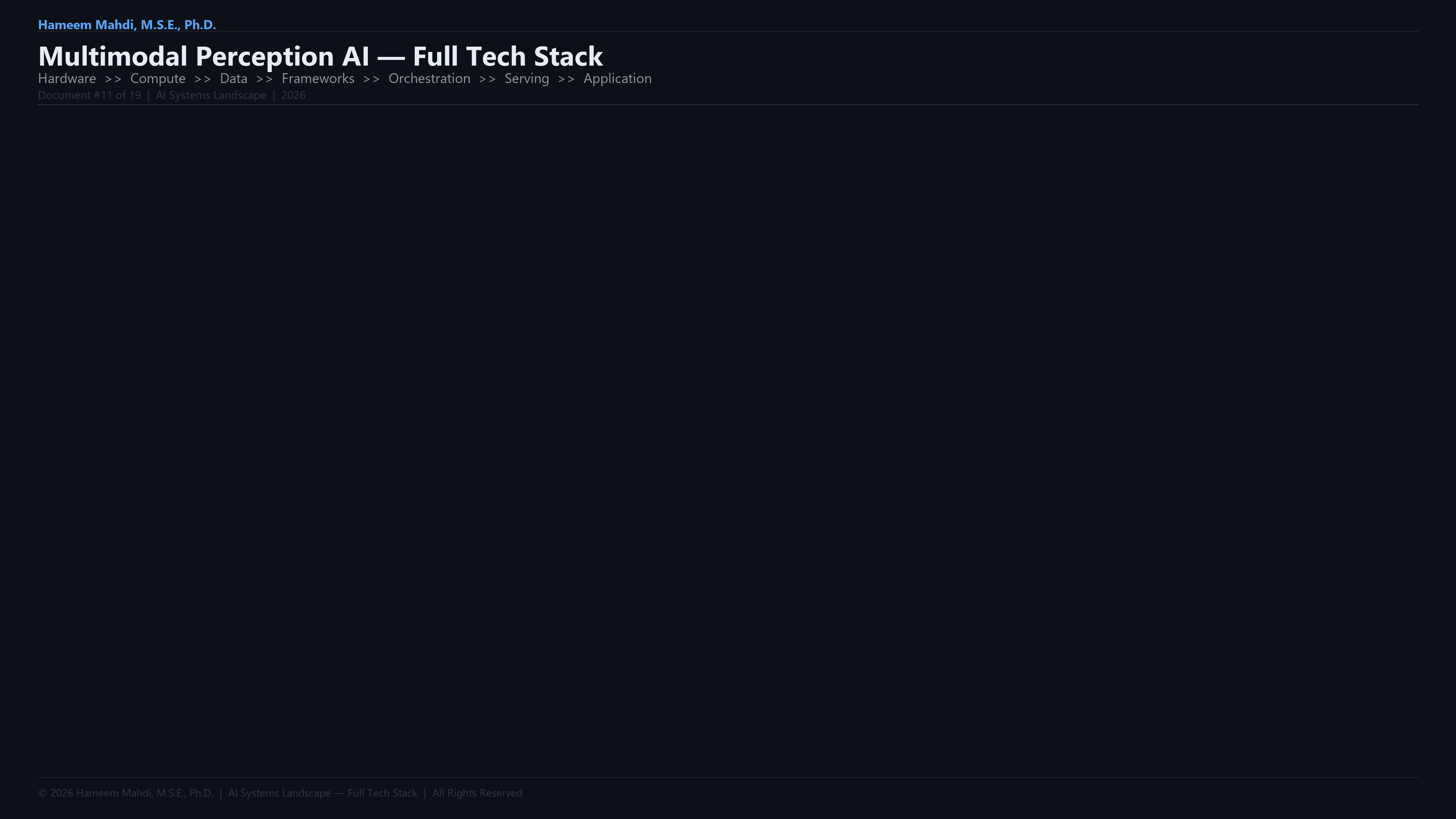 Hameem Mahdi, M.S.E., Ph.D.

Multimodal Perception AI — Full Tech Stack

Hardware >> Compute >> Data >> Frameworks >> Orchestration >> Serving >> Application

Document #11 of 19 | AI Systems Landscape | 2026

© 2026 Hameem Mahdi, M.S.E., Ph.D. | AI Systems Landscape — Full Tech Stack | All Rights Reserved