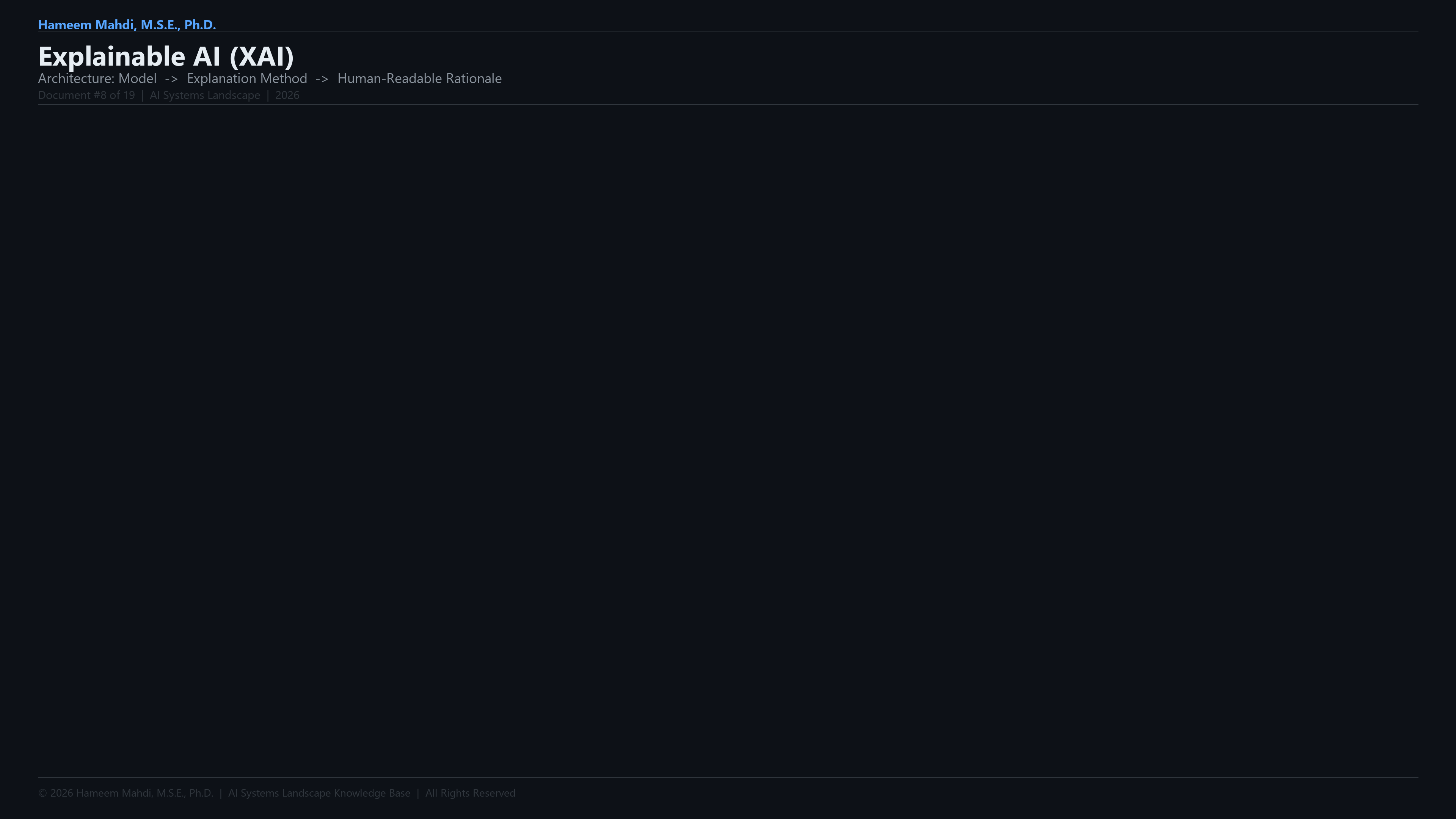 Hameem Mahdi, M.S.E., Ph.D.

Explainable AI (XAI)

Architecture: Model -> Explanation Method -> Human-Readable Rationale

Document #8 of 19 | AI Systems Landscape | 2026

© 2026 Hameem Mahdi, M.S.E., Ph.D. | AI Systems Landscape Knowledge Base | All Rights Reserved