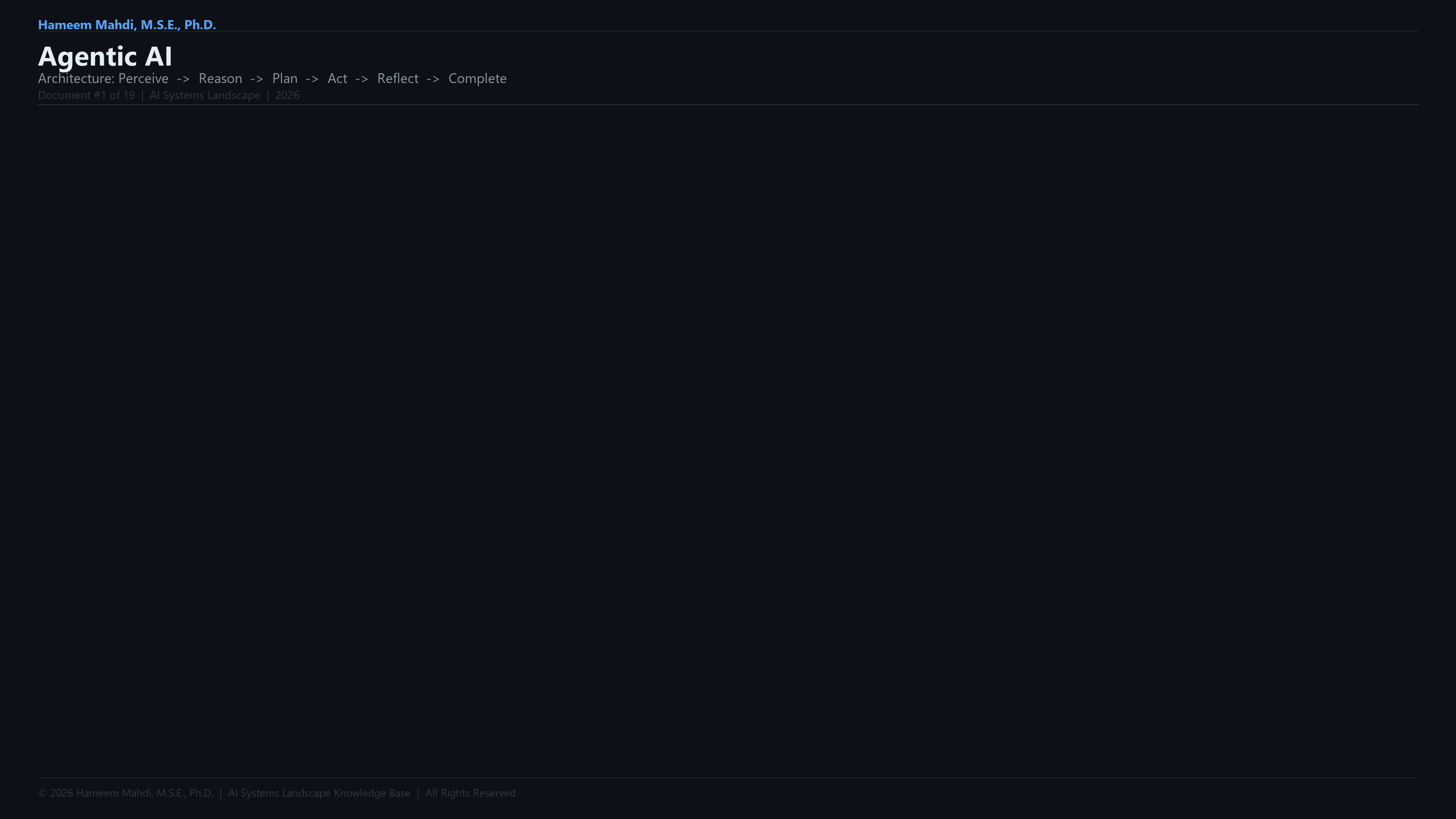 Hameem Mahdi, M.S.E., Ph.D.

Agentic AI

Architecture: Perceive -> Reason -> Plan -> Act -> Reflect -> Complete

Document #1 of 19 | AI Systems Landscape | 2026

© 2026 Hameem Mahdi, M.S.E., Ph.D. | AI Systems Landscape Knowledge Base | All Rights Reserved